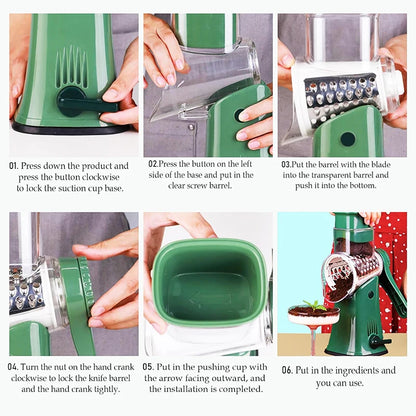 01. Press down the product and press the button clockwise to lock the suction cup base.

02.Press the button on the left side of the base and put in the clear screw barrel.

03.Put the barrel with the blade into the transparent barrel and push it into the bottom.

04. Turn the nut on the hand crank clockwise to lock the knife barrel and the hand crank tightly.

05. Put in the pushing cup with the arrow facing outward, and the installation is completed.

06. Put in the ingredients and you can use.