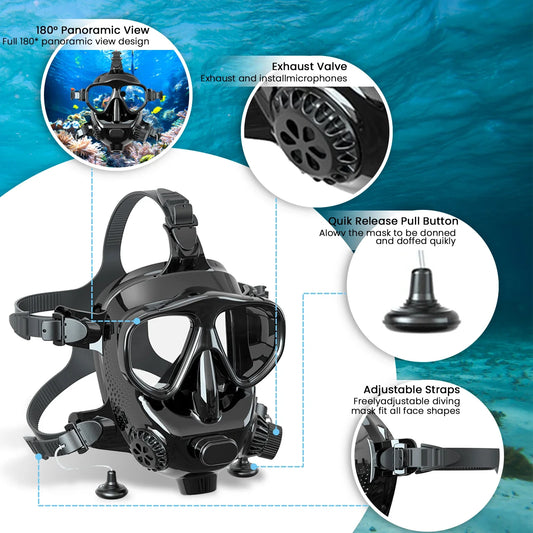 180° Panoramic View
Full 180* panoramic view design

Exhaust Valve
Exhaust and installmicrophones

Quik Release Pull Button
Alowy the mask to be donned and doffed quikly

Adjustable Straps
Freelyadjustable diving mask fit all face shapes