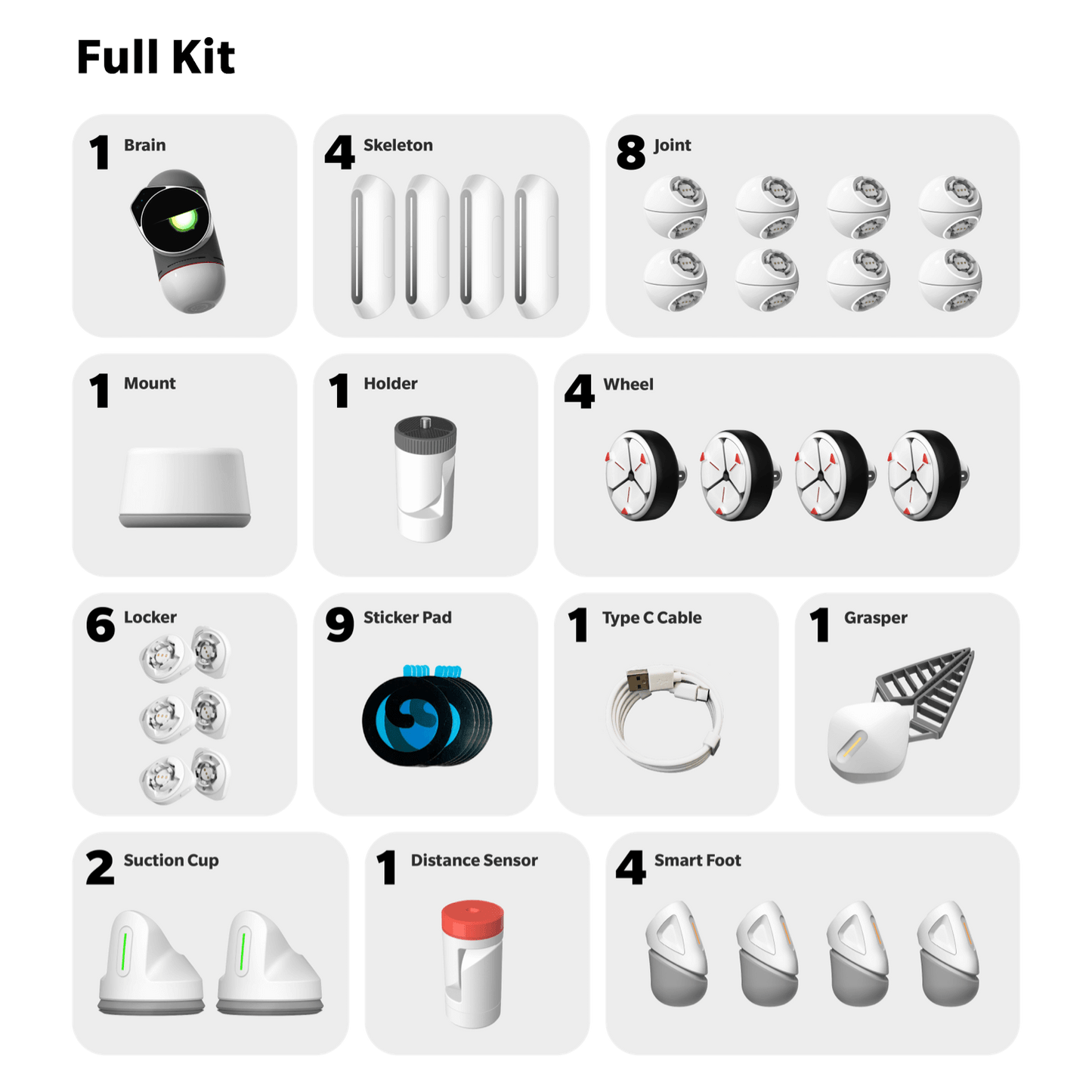 Full Kit

1 Brain

4 Skeleton

8 Joint

1 Mount

1 Holder

4 Wheel

6 Locker

9 Sticker Pad

1 Type C Cable

1 Grasper

2 Suction Cup

1 Distance Sensor

4 Smart Foot