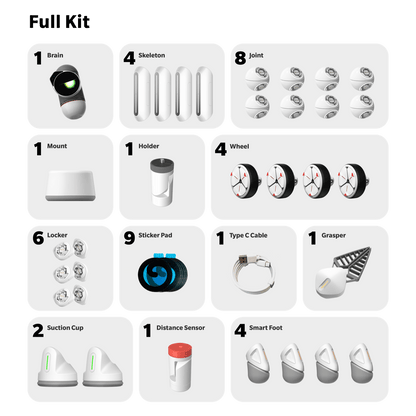 Full Kit

1 Brain

4 Skeleton

8 Joint

1 Mount

1 Holder

4 Wheel

6 Locker

9 Sticker Pad

1 Type C Cable

1 Grasper

2 Suction Cup

1 Distance Sensor

4 Smart Foot