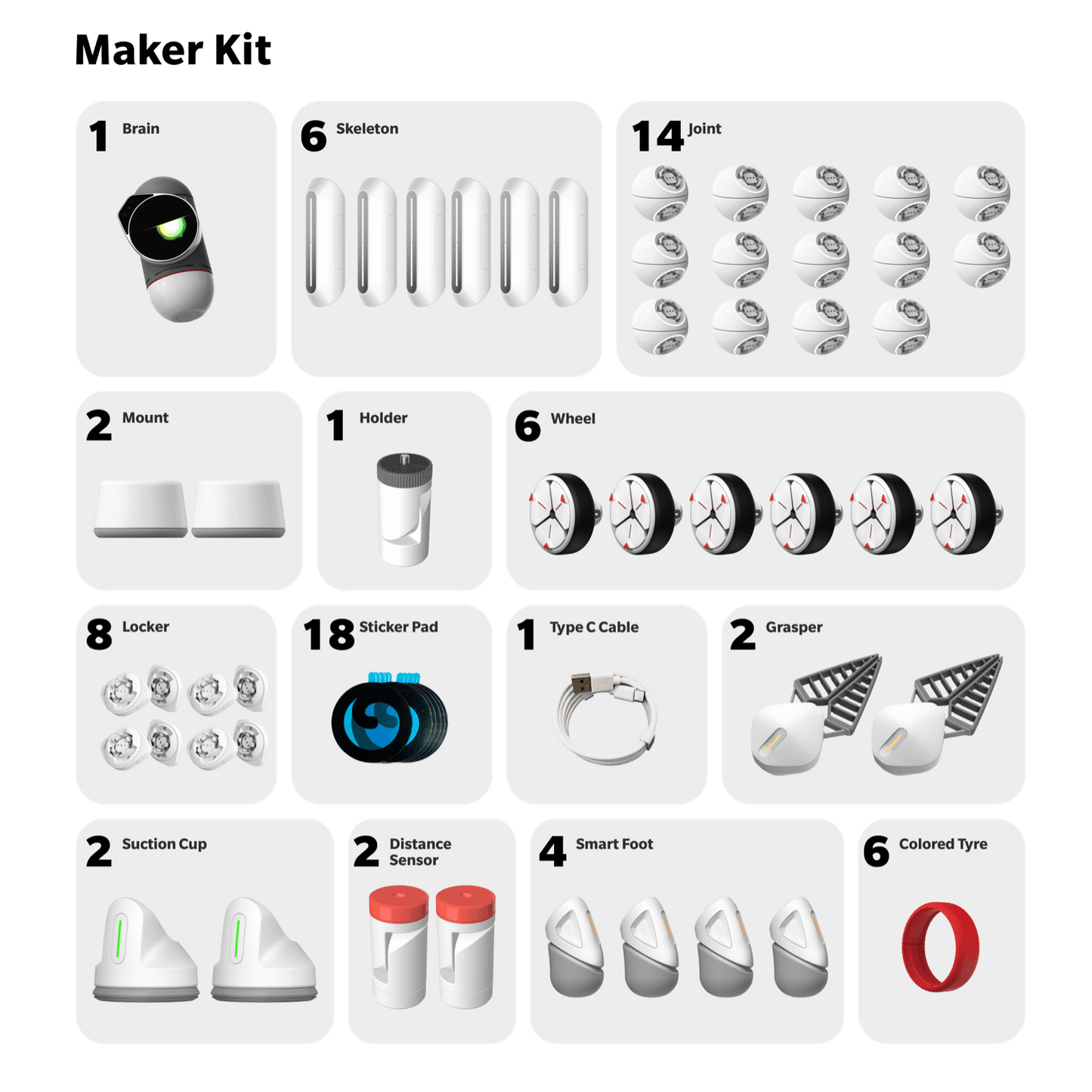 Maker Kit

1 Brain

6 Skeleton

14 Joint

2 Mount

1 Holder

6 Wheel

8 Locker

18 Sticker Pad

1 Type C Cable

2 Grasper

2 Suction Cup

2 Distance Sensor

4 Smart Foot

6 Colored Tyre