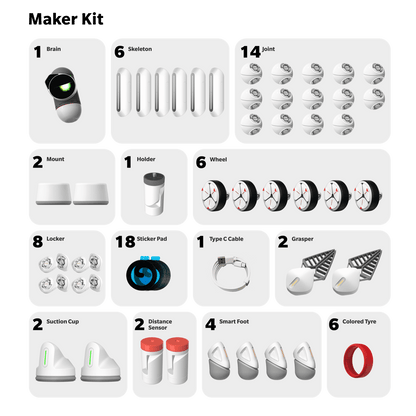 Maker Kit

1 Brain

6 Skeleton

14 Joint

2 Mount

1 Holder

6 Wheel

8 Locker

18 Sticker Pad

1 Type C Cable

2 Grasper

2 Suction Cup

2 Distance Sensor

4 Smart Foot

6 Colored Tyre