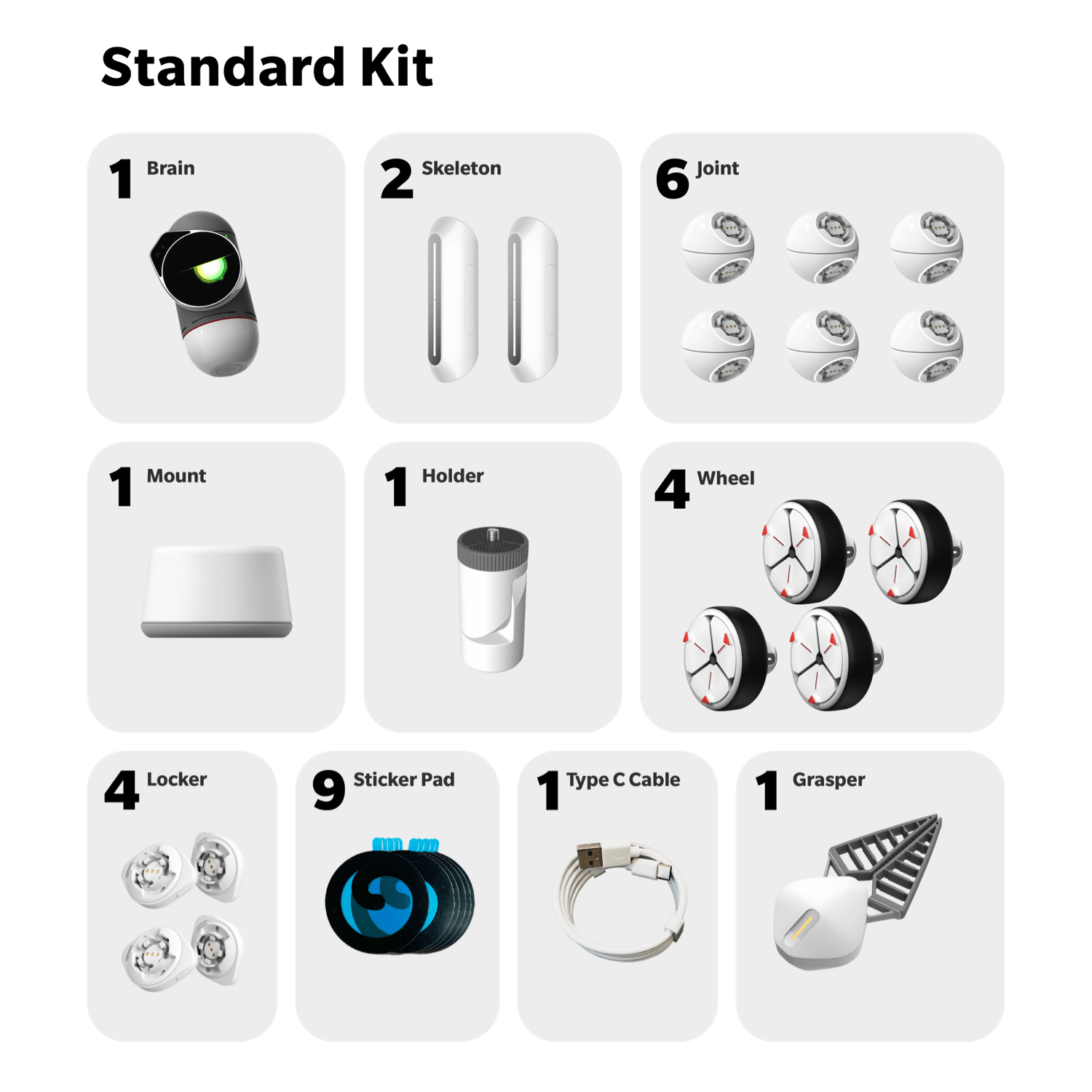 Standard Kit

1 Brain

2 Skeleton

6 Joint

1 Mount

1 Holder

4 Wheel

4 Locker

9 Sticker Pad

1 Type C Cable

1 Grasper