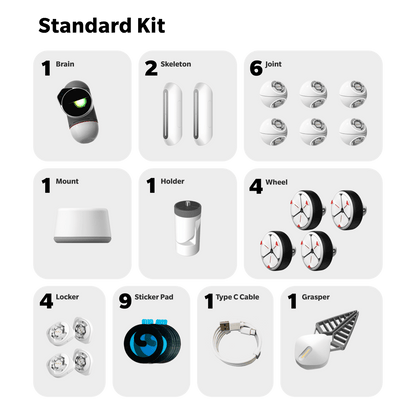 Standard Kit

1 Brain

2 Skeleton

6 Joint

1 Mount

1 Holder

4 Wheel

4 Locker

9 Sticker Pad

1 Type C Cable

1 Grasper